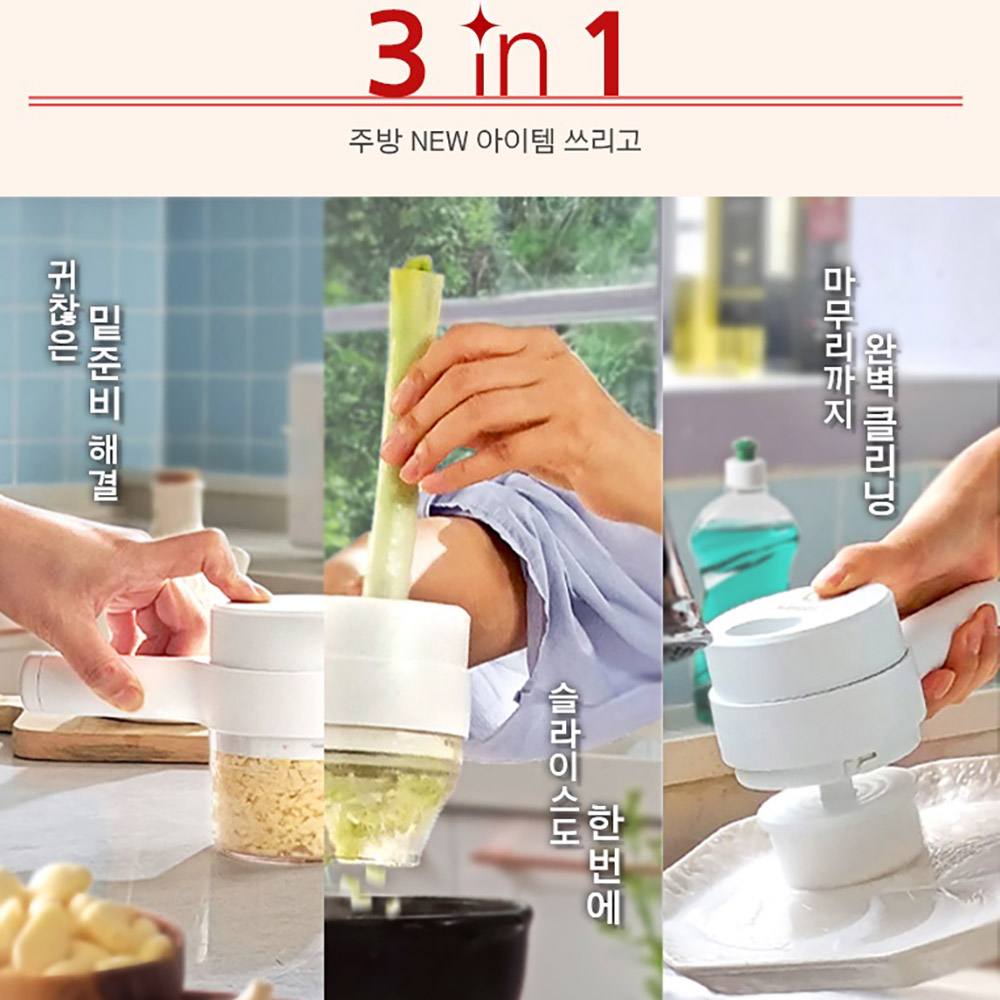 3 in 1

주방 NEW 아이템 쓰리고

귀찮은 밑준비 해결

슬라이스도 한번에

마무리까지 완벽 클리닝